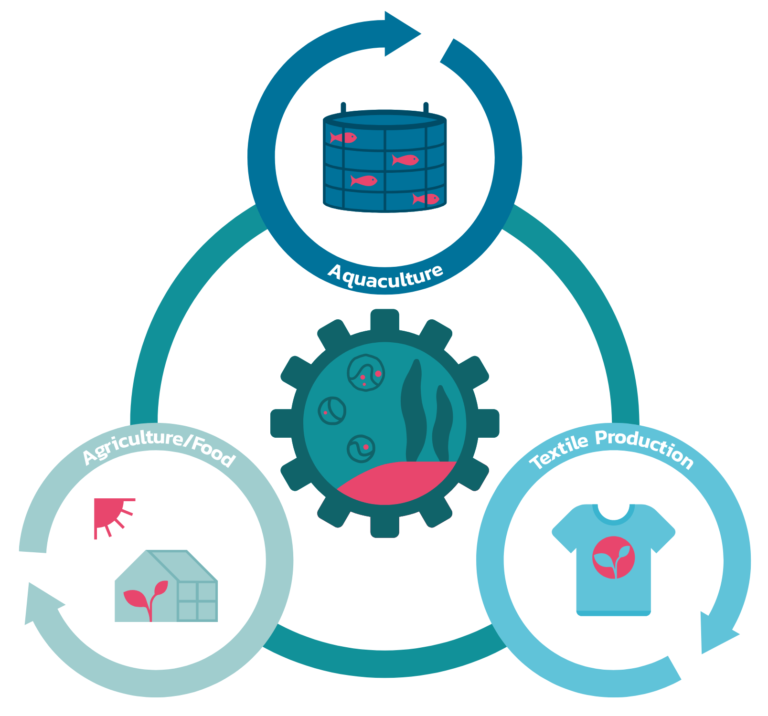 Aquaculture

Agriculture/Food

Textile Production